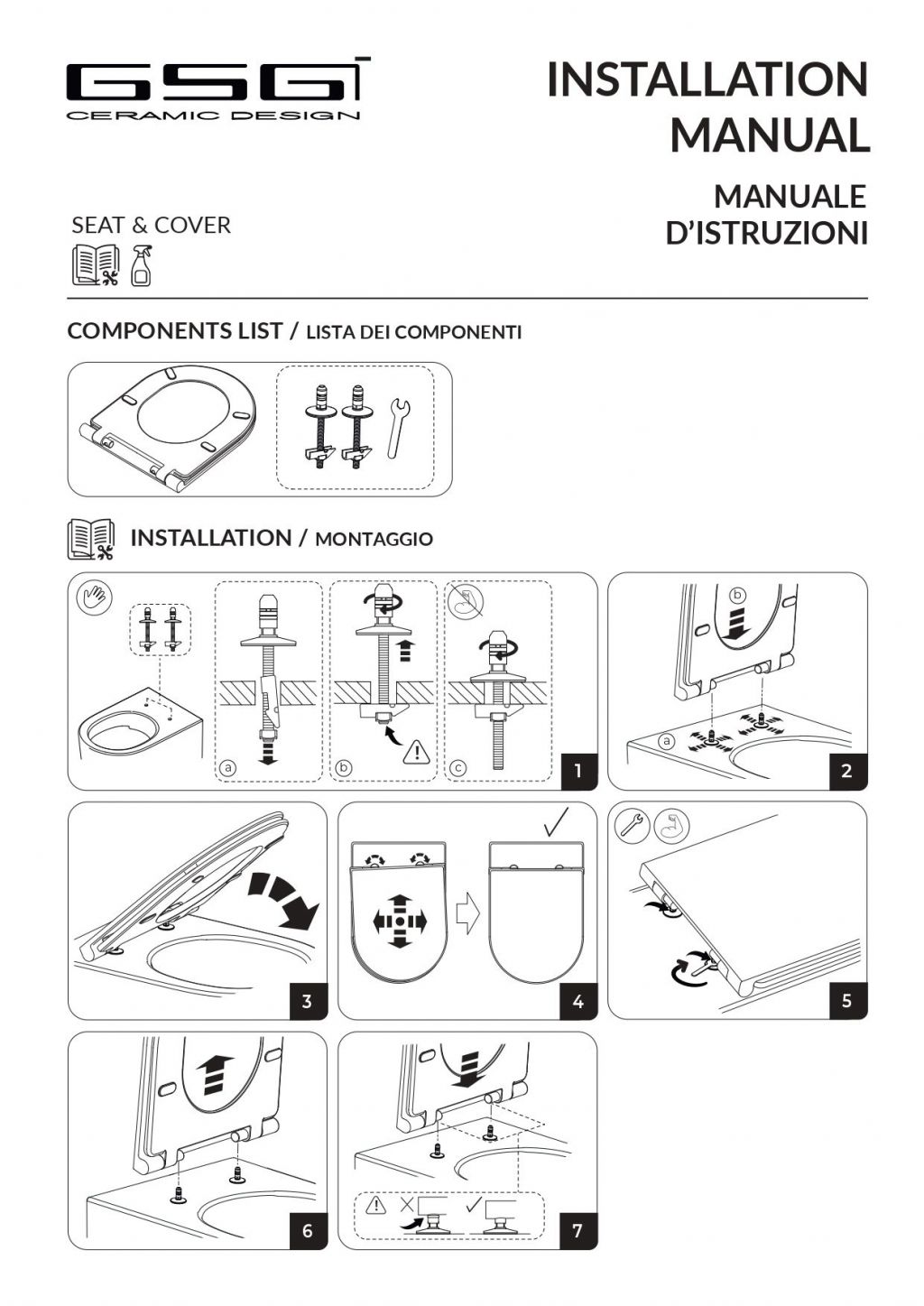 GSG
CERAMIC DESIGN

INSTALLATION MANUAL

MANUALE D'ISTRUZIONI

SEAT & COVER

COMPONENTS LIST / LISTA DEI COMPONENTI

INSTALLATION / MONTAGGIO

a

b

c

1

b

a

2

3

4

5

6

7